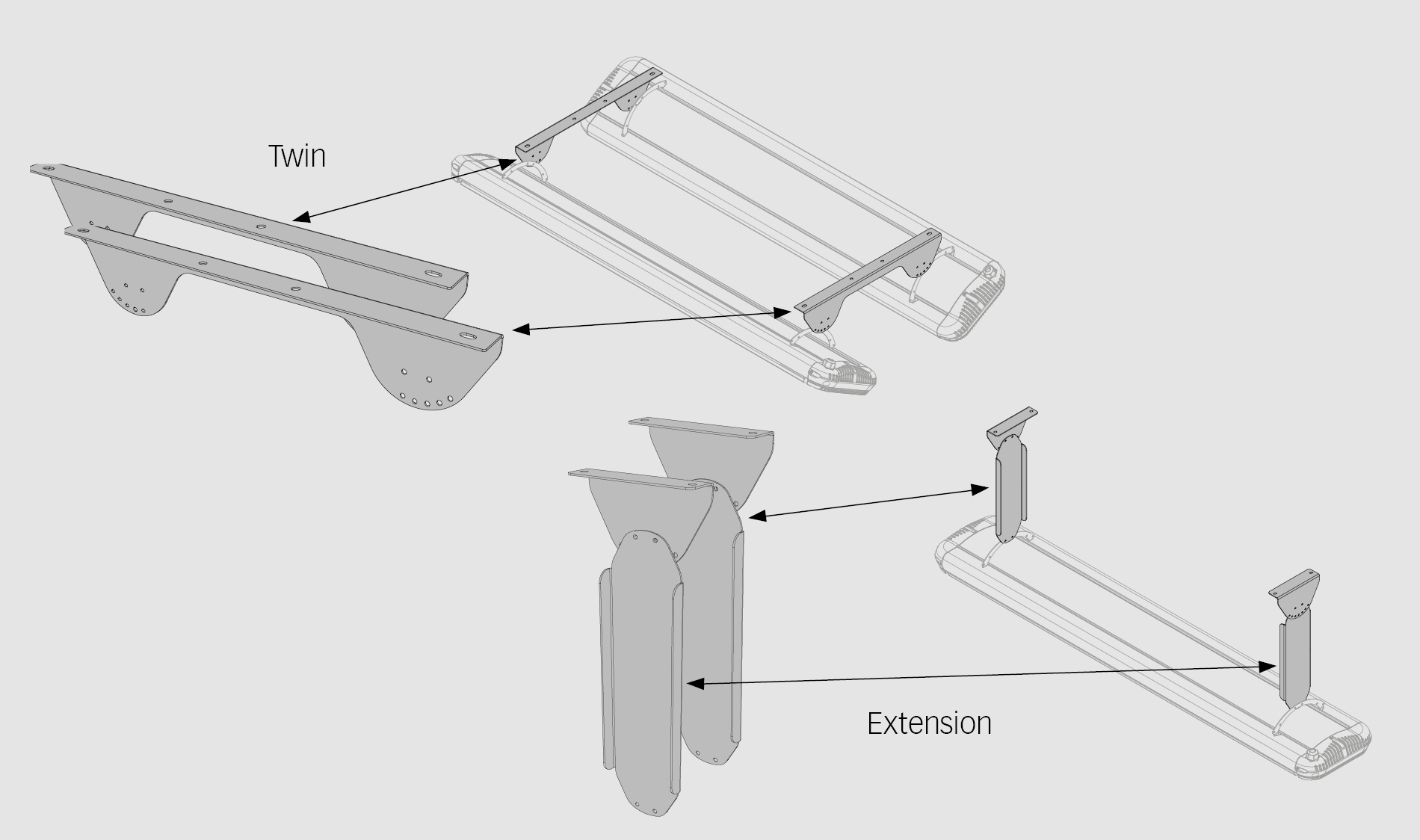 Twin

Extension